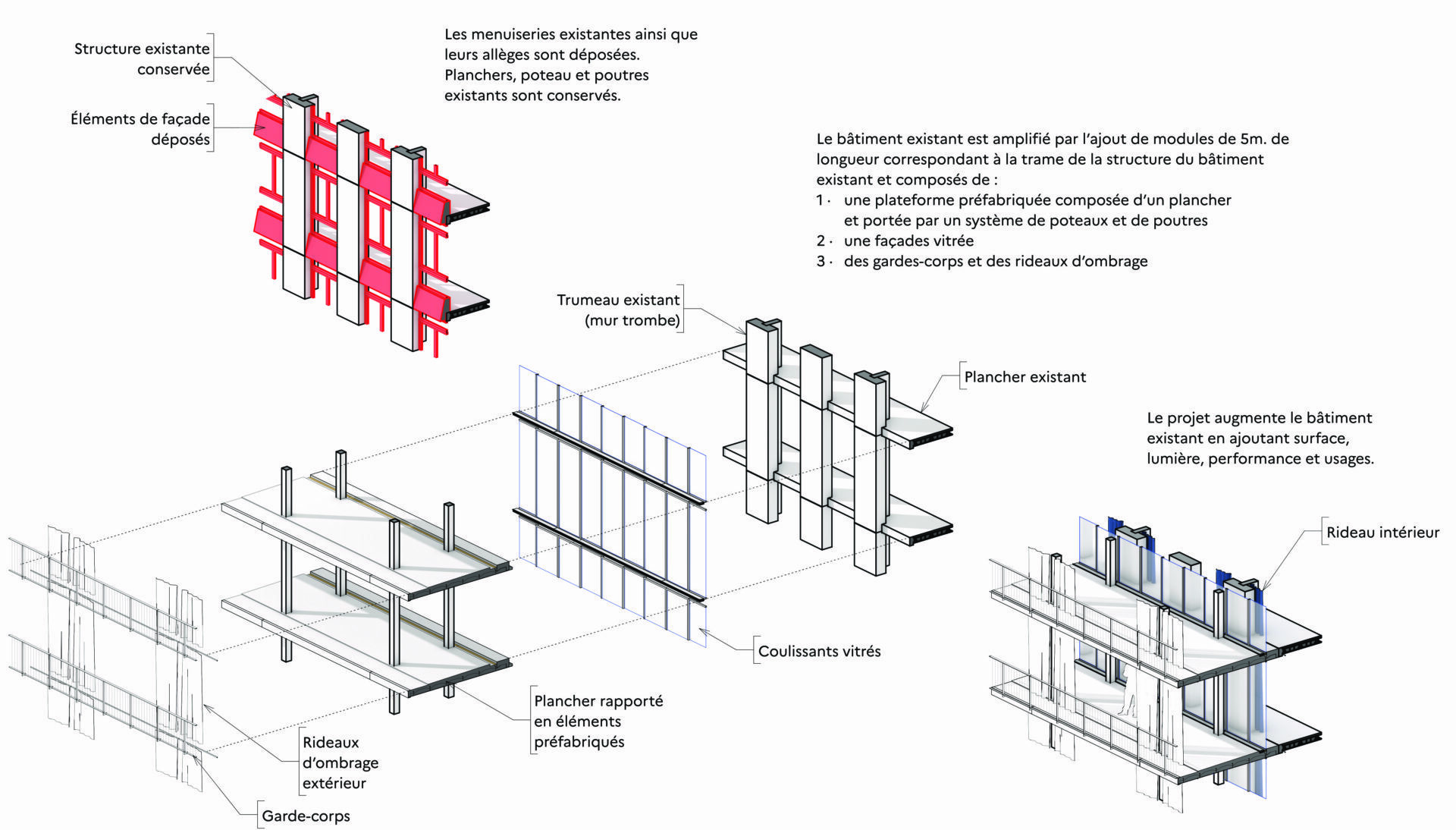 Structure existante conservée

Éléments de façade déposés

Les menuiseries existantes ainsi que leurs allèges sont déposées. Planchers, poteau et poutres existants sont conservés.

Le bâtiment existant est amplifié par l'ajout de modules de 5m. de longueur correspondant à la trame de la structure du bâtiment existant et composés de :
1 · une plateforme préfabriquée composée d'un plancher et portée par un système de poteaux et de poutres
2 · une façades vitrée
3 · des gardes-corps et des rideaux d'ombrage

Trumeau existant (mur trombe)

Plancher existant

Le projet augmente le bâtiment existant en ajoutant surface, lumière, performance et usages.

Rideau intérieur

Coulissants vitrés

Plancher rapporté en éléments préfabriqués

Rideaux d'ombrage extérieur

Garde-corps